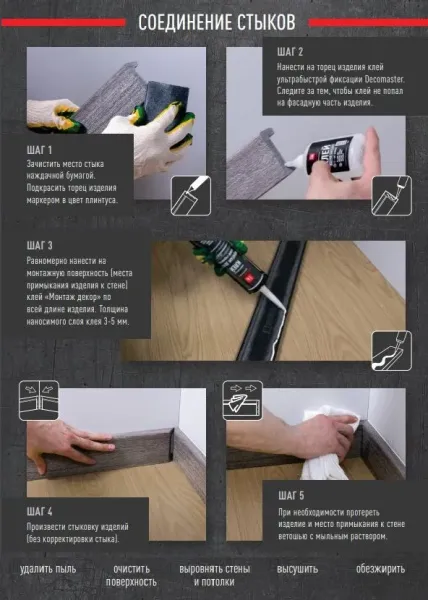 СОЕДИНЕНИЕ СТЫКОВ

ШАГ 1
Зачистить место стыка наждачной бумагой. Подкрасить торец изделия маркером в цвет плинтуса.

ШАГ 2
Нанести на торец изделия клей ультрабыстрой фиксации Decomaster. Следите за тем, чтобы клей не попал на фасадную часть изделия.

ШАГ 3
Равномерно нанести на монтажную поверхность (места примыкания изделия к стене) клей «Монтаж декор» по всей длине изделия. Толщина наносимого слоя клея 3-5 мм.

ШАГ 4
Произвести стыковку изделий (без корректировки стыка).

ШАГ 5
При необходимости протереть изделие и место примыкания к стене ветошью с мыльным раствором.

удалить пыль очистить поверхность выровнять стены и потолки высушить обезжирить