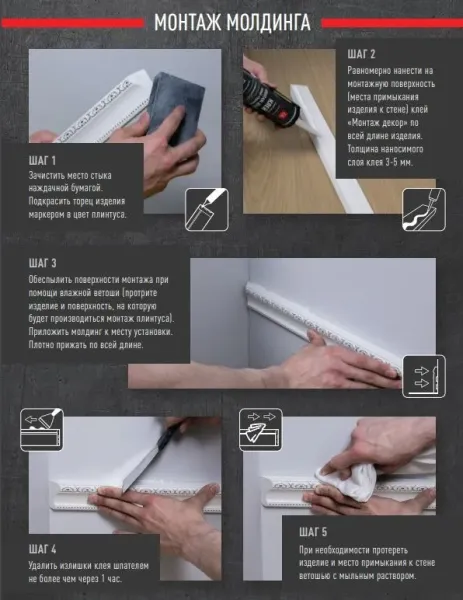 МОНТАЖ МОЛДИНГА

ШАГ 1
Зачистить место стыка наждачной бумагой. Подкрасить торец изделия маркером в цвет плинтуса.

ШАГ 2
Равномерно нанести на монтажную поверхность (места примыкания изделия к стене) клей «Монтаж декор» по всей длине изделия. Толщина наносимого слоя клея 3-5 мм.

ШАГ 3
Обеспылить поверхности монтажа при помощи влажной ветоши (протрите изделие и поверхность, на которую будет производиться монтаж плинтуса). Приложить молдинг к месту установки. Плотно прижать по всей длине.

ШАГ 4
Удалить излишки клея шпателем не более чем через 1 час.

ШАГ 5
При необходимости протереть изделие и место примыкания к стене ветошью с мыльным раствором.